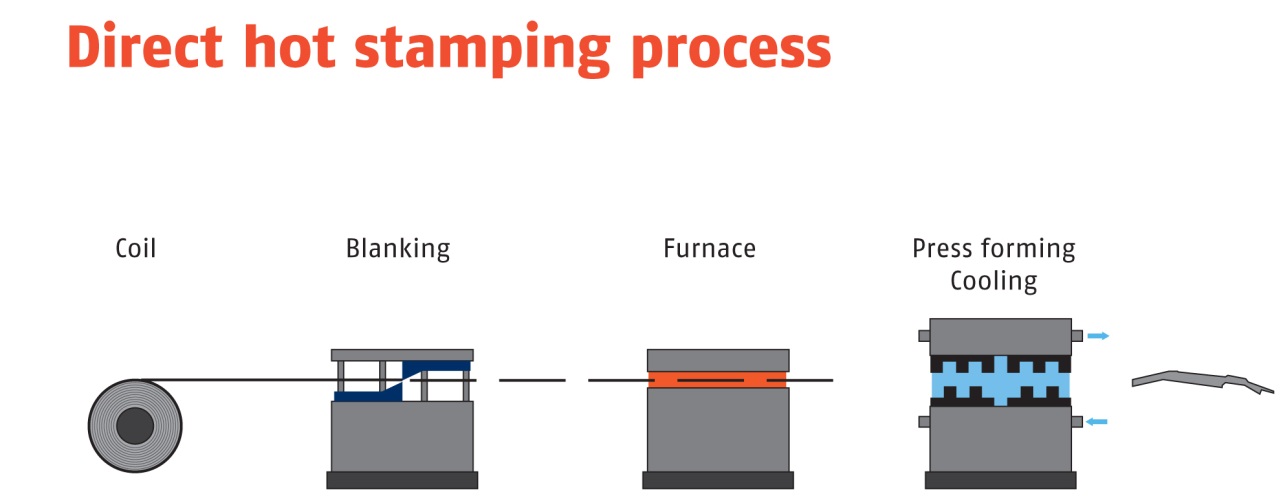 Direct hot stamping process

Coil

Blanking

Furnace

Press forming
Cooling